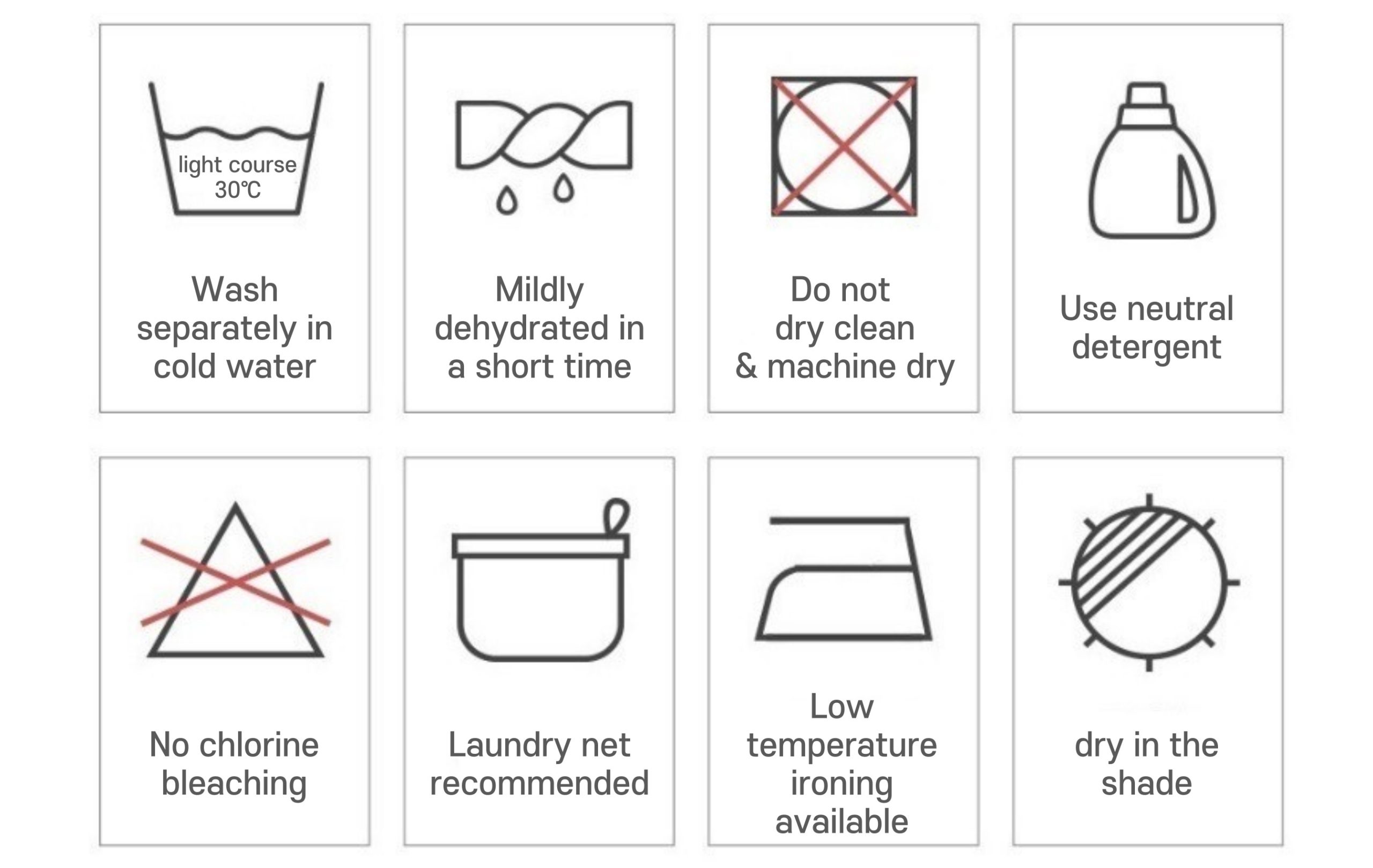 light course 30℃

Wash separately in cold water

Mildly dehydrated in a short time

Do not dry clean & machine dry

Use neutral detergent

No chlorine bleaching

Laundry net recommended

Low temperature ironing available

dry in the shade